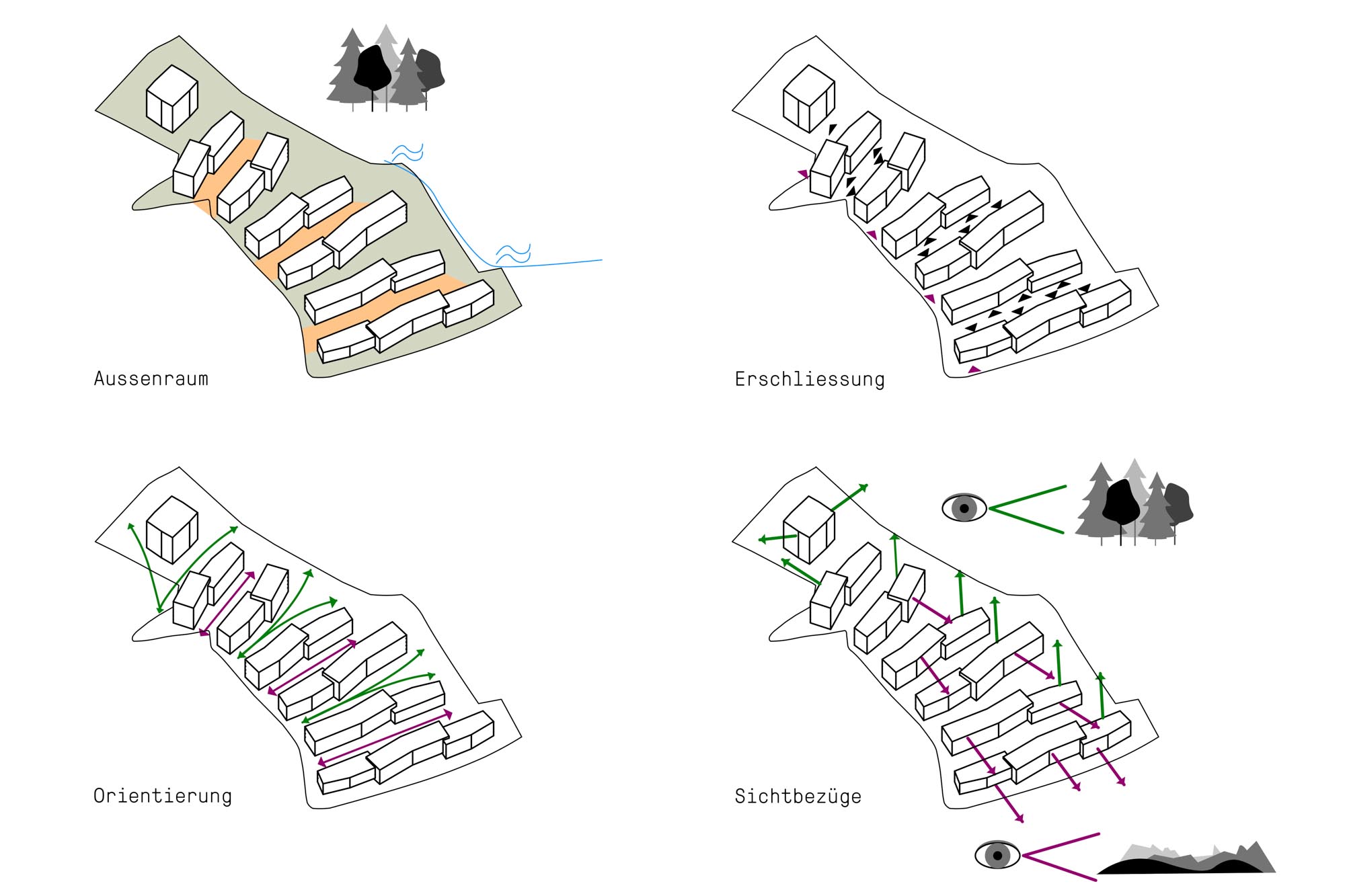 Aussenraum

Erschliessung

Orientierung

Sichtbezüge